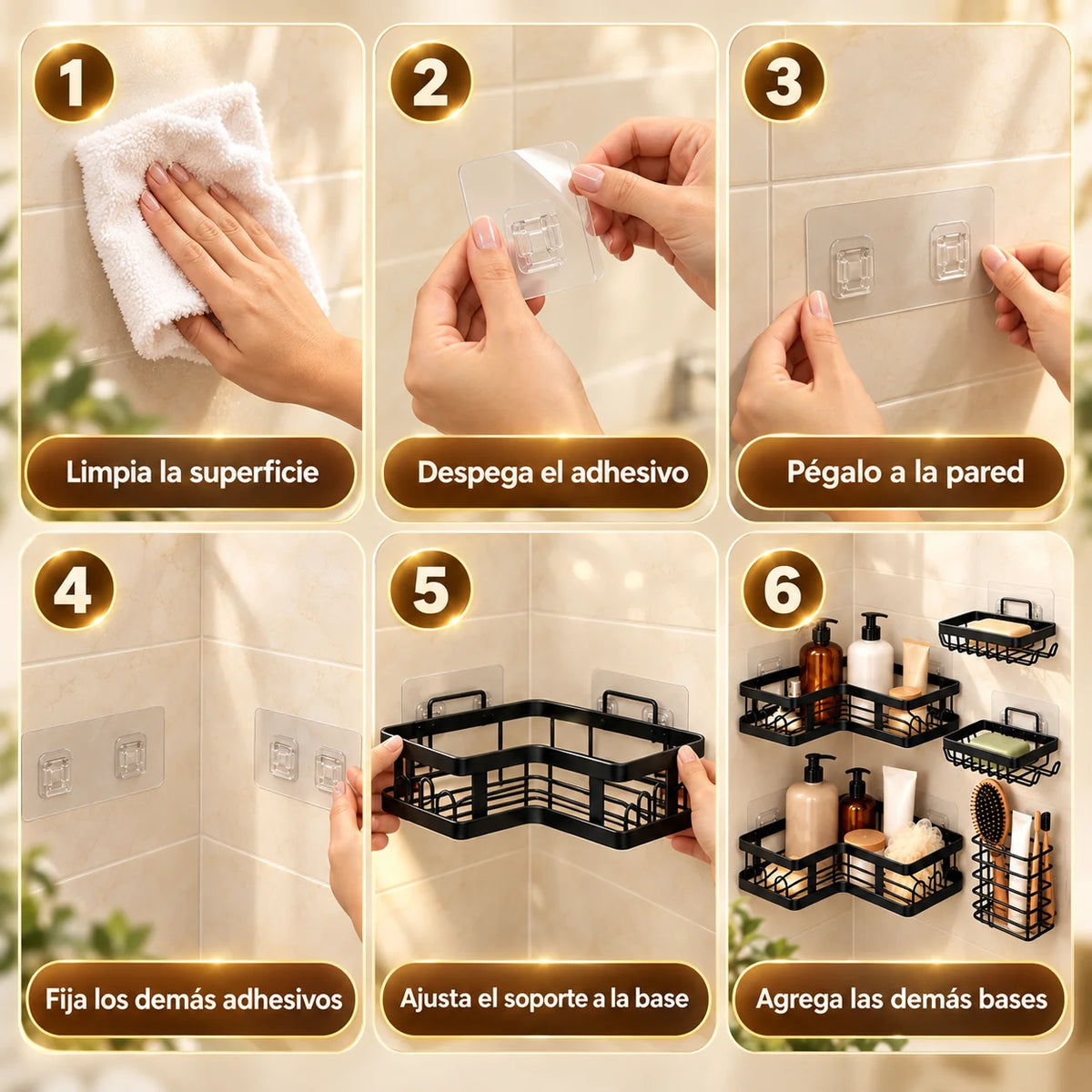 1

Limpia la superficie

2

Despega el adhesivo

3

Pégalo a la pared

4

Fija los demás adhesivos

5

Ajusta el soporte a la base

6

Agrega las demás bases