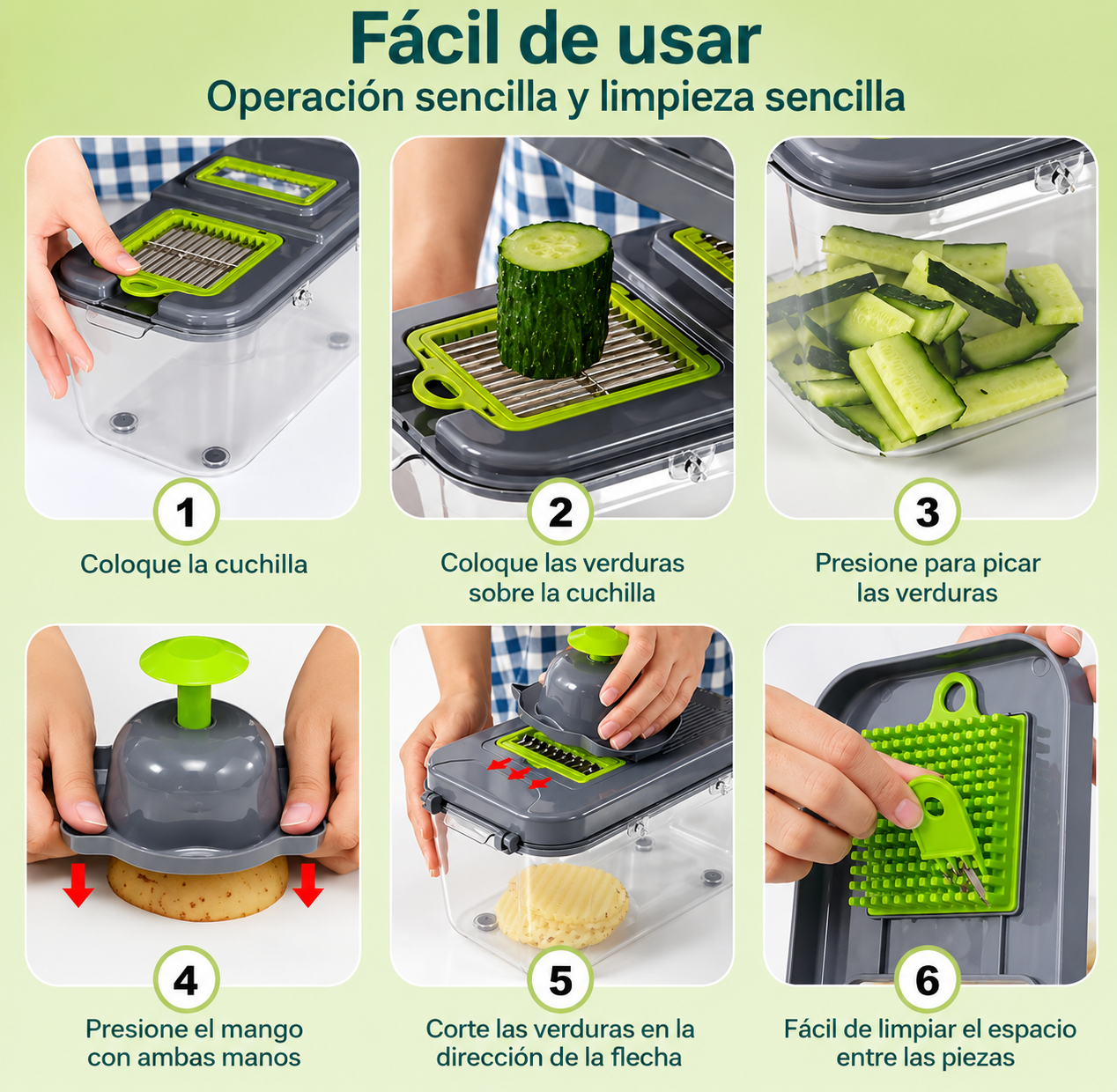 Fácil de usar

Operación sencilla y limpieza sencilla

1
Coloque la cuchilla

2
Coloque las verduras sobre la cuchilla

3
Presione para picar las verduras

4
Presione el mango con ambas manos

5
Corte las verduras en la dirección de la flecha

6
Fácil de limpiar el espacio entre las piezas